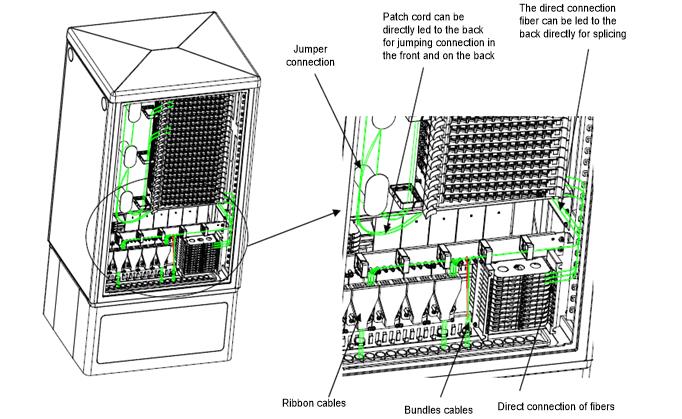 Jumper connection

Patch cord can be directly led to the back for jumping connection in the front and on the back

The direct connection fiber can be led to the back directly for splicing

Ribbon cables

Bundles cables

Direct connection of fibers